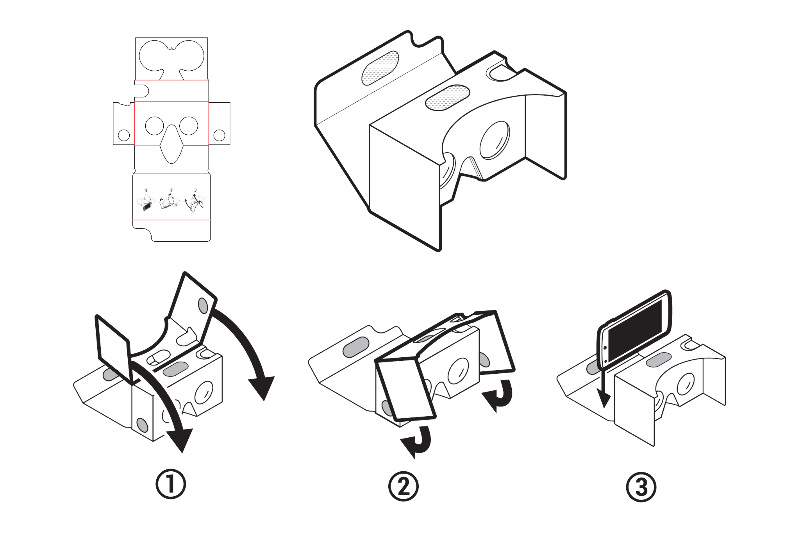 ①

②

③